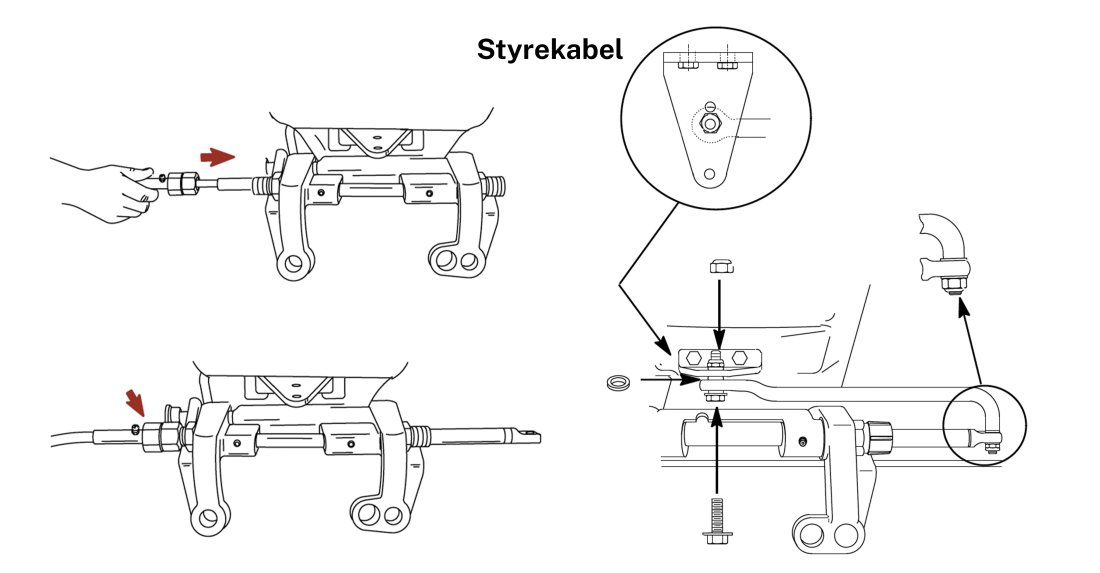 Styrekabel