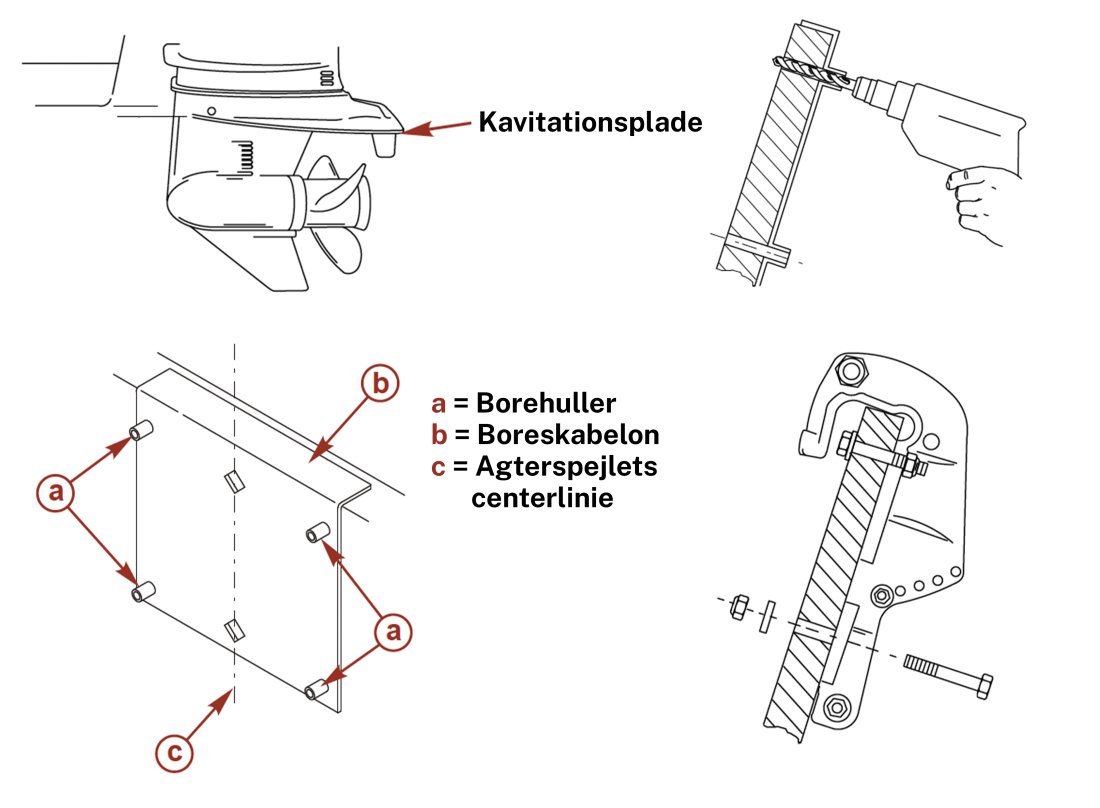 Kavitationsplade

b

a

a

c

a = Borehuller
b = Boreskabelon
c = Agterspejlets centerlinie